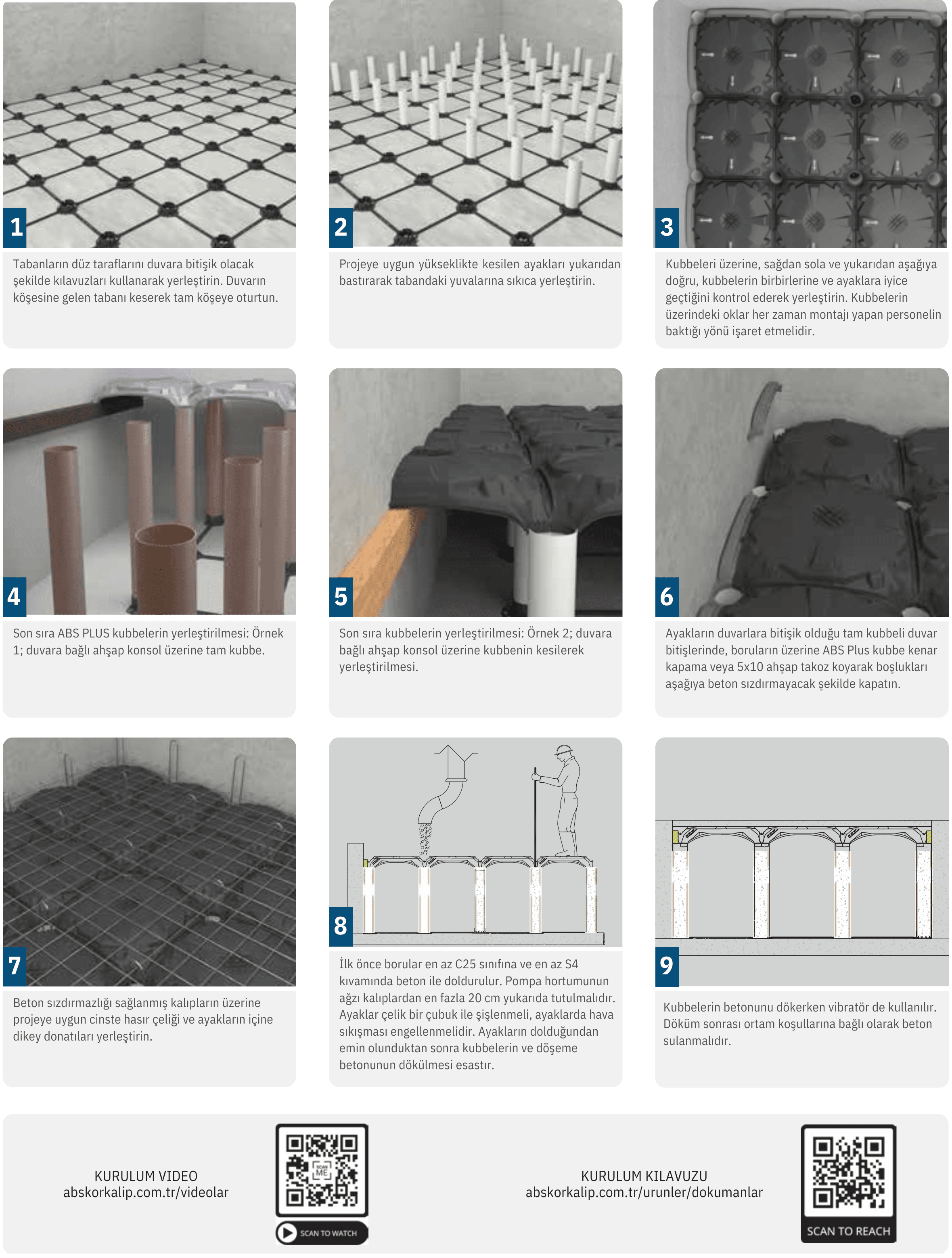 1

Tabanların düz taraflarını duvara bitişik olacak şekilde kılavuzları kullanarak yerleştirin. Duvarın köşesine gelen tabanı keserek tam köşeye oturtun.

2

Projeye uygun yükseklikte kesilen ayakları yukarıdan bastırarak tabandaki yuvalarına sıkıca yerleştirin.

3

Kubbeleri üzerine, sağdan sola ve yukarıdan aşağıya doğru, kubbelerin birbirlerine ve ayaklara iyice geçtiğini kontrol ederek yerleştirin. Kubbelerin üzerindeki oklar her zaman montajı yapan personelin baktığı yönü işaret etmelidir.

4

Son sıra ABS PLUS kubbelerin yerleştirilmesi: Örnek 1; duvara bağlı ahşap konsol üzerine tam kubbe.

5

Son sıra kubbelerin yerleştirilmesi: Örnek 2; duvara bağlı ahşap konsol üzerine kubbenin kesilerek yerleştirilmesi.

6

Ayakların duvarlara bitişik olduğu tam kubbeli duvar bitişlerinde, boruların üzerine ABS Plus kubbe kenar kapama veya 5x10 ahşap takoz koyarak boşlukları aşağıya beton sızdırmayacak şekilde kapatın.

7

Beton sızdırmazlığı sağlanmış kalıpların üzerine projeye uygun cinste hasır çeliği ve ayakların içine dikey donatıları yerleştirin.

8

İlk önce borular en az C25 sınıfına ve en az S4 kıvamında beton ile doldurulur. Pompa hortumunun ağzı kalıplardan en fazla 20 cm yukarıda tutulmalıdır. Ayaklar çelik bir çubuk ile şişlenmeli, ayaklarda hava sıkışması engellenmelidir. Ayakların dolduğundan emin olunduktan sonra kubbelerin ve döşeme betonunun dökülmesi esastır.

9

Kubbelerin betonunu dökerken vibratör de kullanılır. Döküm sonrası ortam koşullarına bağlı olarak beton sulanmalıdır.

KURULUM VIDEO
abskorkalip.com.tr/videolar

SCAN ME

SCAN TO WATCH

KURULUM KILAVUZU
abskorkalip.com.tr/urunler/dokumanlar

SCAN TO REACH